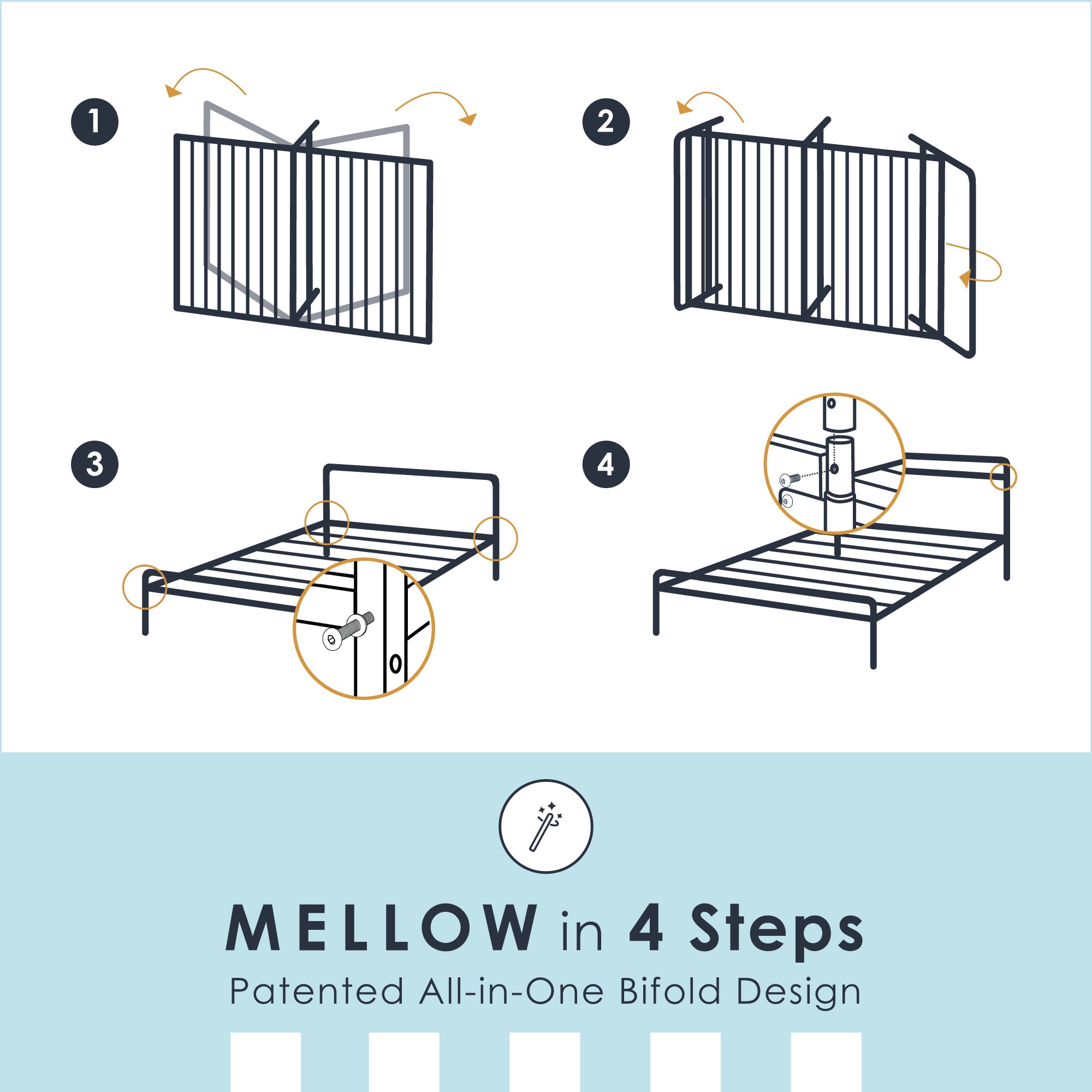 1

2

3

4

MELLOW in 4 Steps
Patented All-in-One Bifold Design